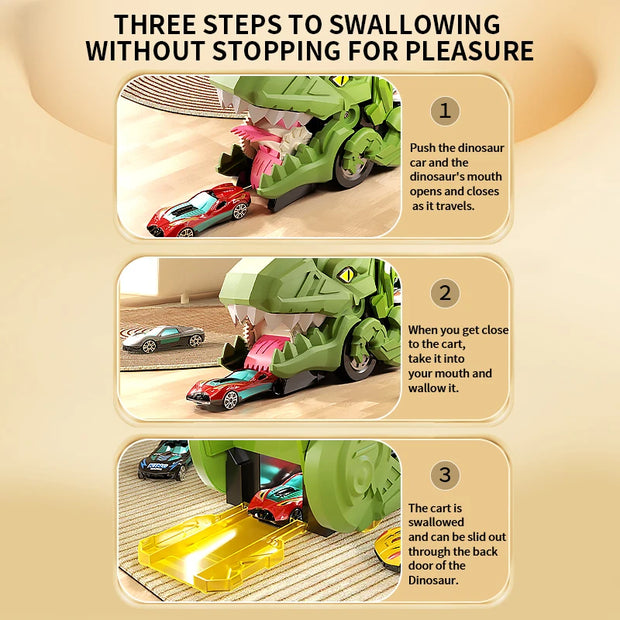 THREE STEPS TO SWALLOWING WITHOUT STOPPING FOR PLEASURE

1

Push the dinosaur car and the dinosaur's mouth opens and closes as it travels.

2

When you get close to the cart, take it into your mouth and wallow it.

3

The cart is swallowed and can be slid out through the back door of the Dinosaur.